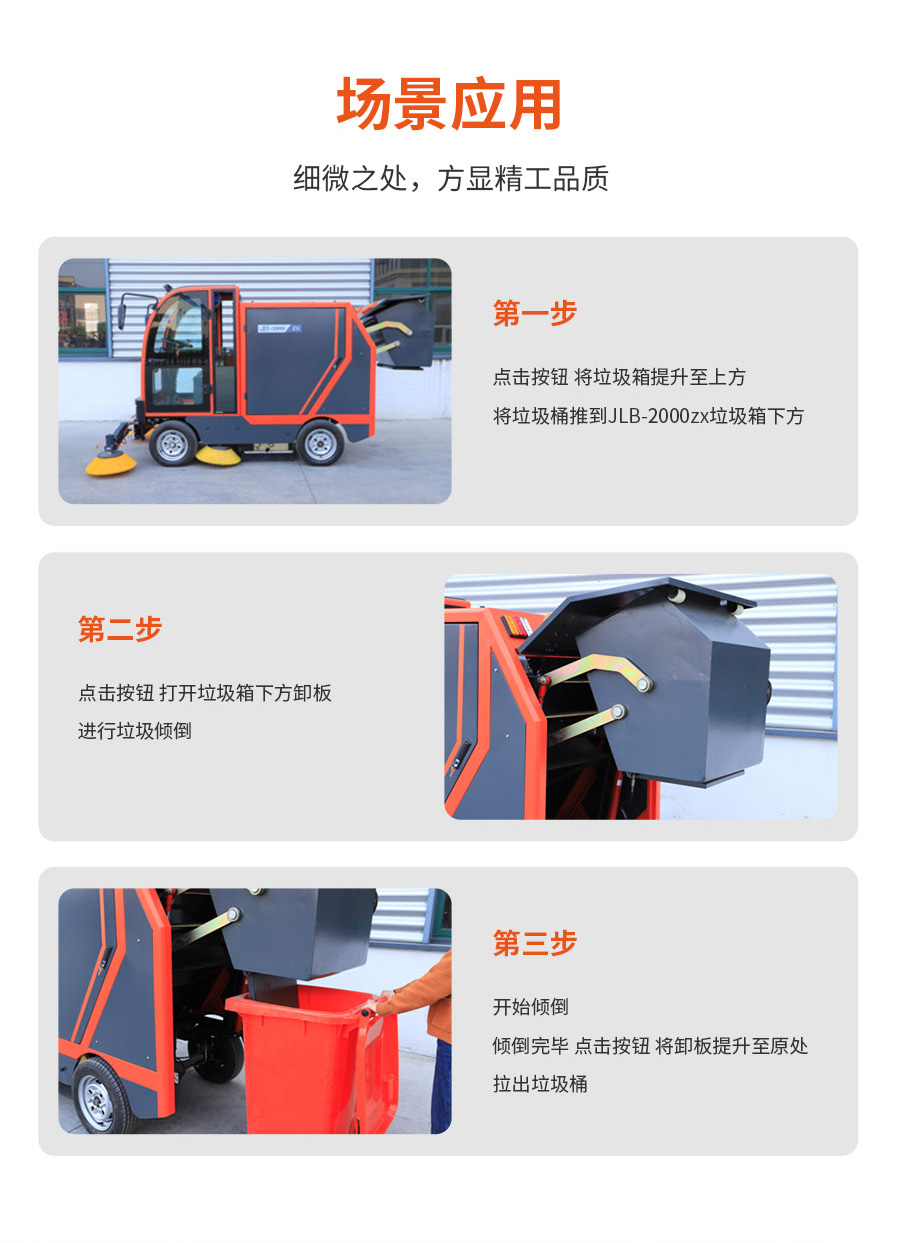 场景应用

细微之处，方显精工品质

JT-2000 ZX

第一步

点击按钮 将垃圾箱提升至上方

将垃圾桶推到JLB-2000zx垃圾箱下方

第二步

点击按钮 打开垃圾箱下方卸板

进行垃圾倾倒

第三步

开始倾倒

倾倒完毕 点击按钮 将卸板提升至原处

拉出垃圾桶